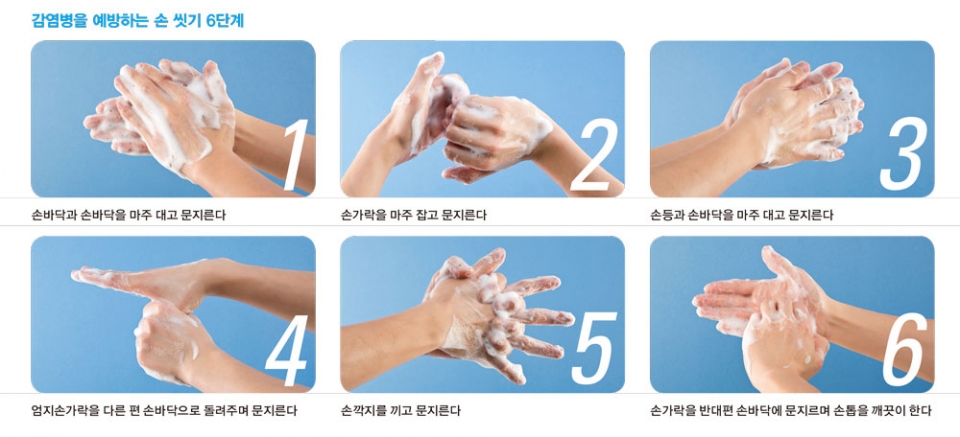 감염병을 예방하는 손 씻기 6단계

1

손바닥과 손바닥을 마주 대고 문지른다

2

손가락을 마주 잡고 문지른다

3

손등과 손바닥을 마주 대고 문지른다

4

엄지손가락을 다른 편 손바닥으로 돌려주며 문지른다

5

손깍지를 끼고 문지른다

6

손가락을 반대편 손바닥에 문지르며 손톱을 깨끗이 한다